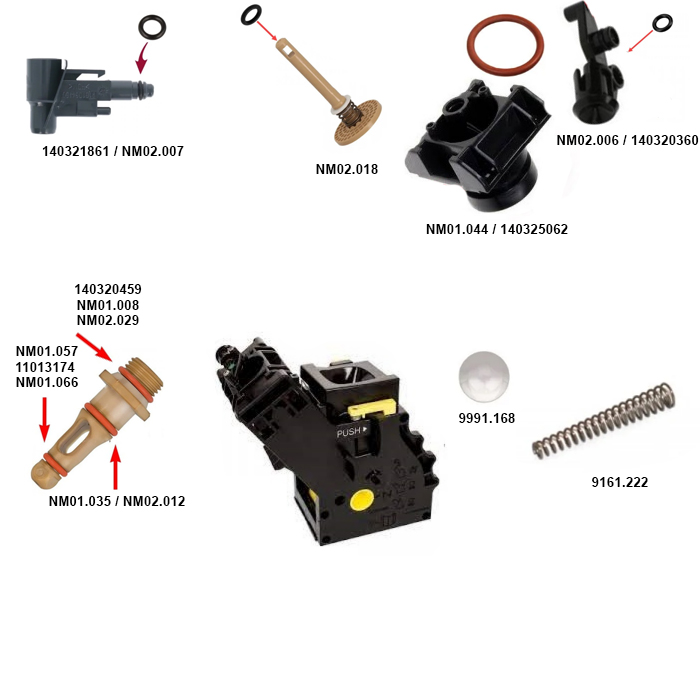 140321861 / NM02.007

NM02.018

NM02.006 / 140320360

NM01.044 / 140325062

140320459
NM01.008
NM02.029

NM01.057
11013174
NM01.066

NM01.035 / NM02.012

PUSH

9991.168

9161.222