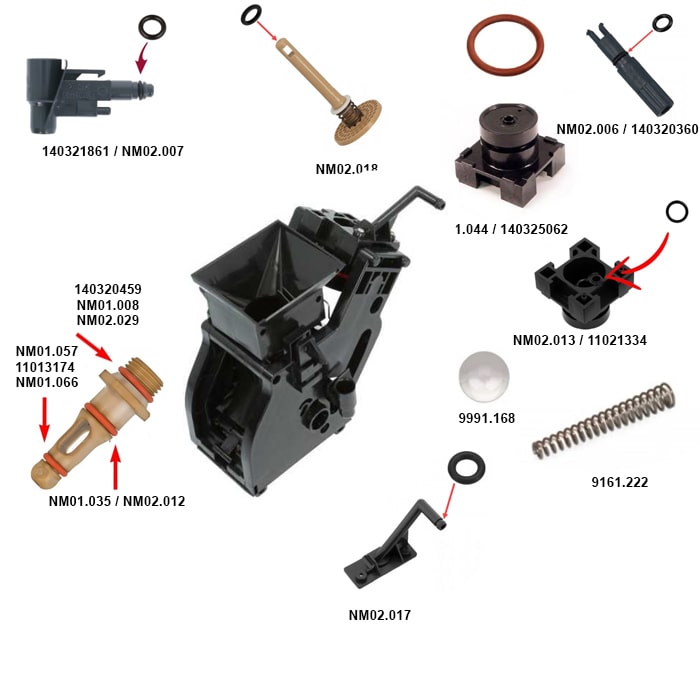 140321861 / NM02.007

NM02.018

NM02.006 / 140320360

1.044 / 140325062

NM02.013 / 11021334

140320459
NM01.008
NM02.029

NM01.057
11013174
NM01.066

NM01.035 / NM02.012

9991.168

9161.222

NM02.017